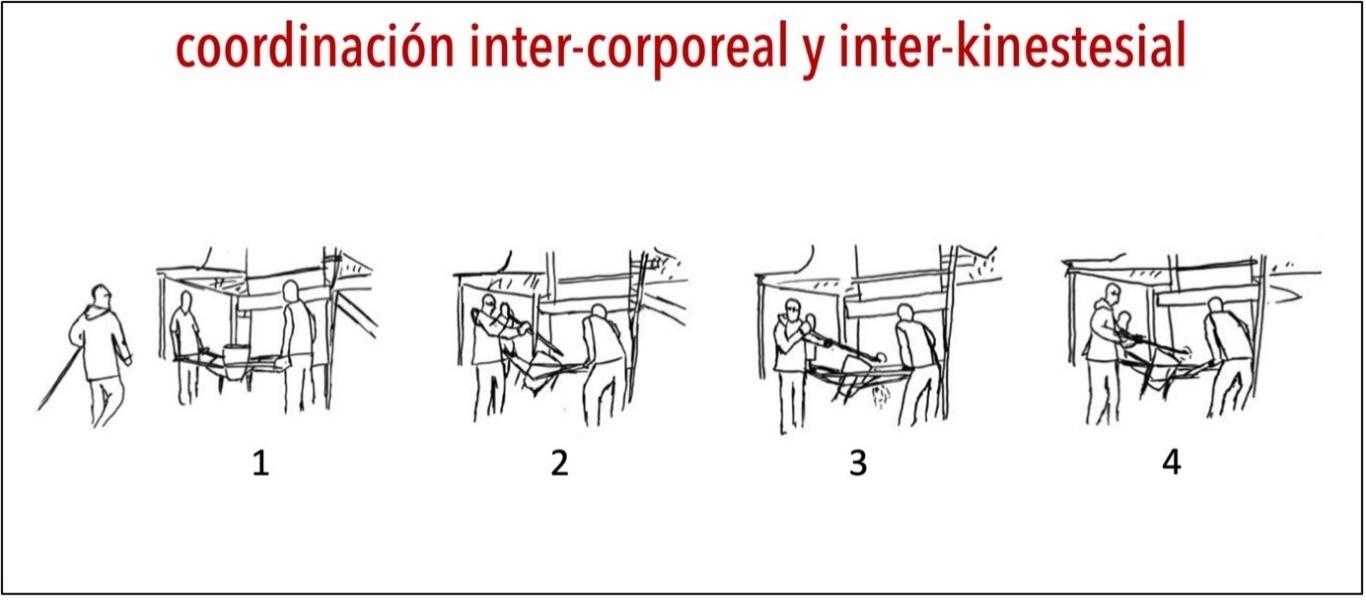 coordinación inter-corporeal y inter-kinestesial

1

2

3

4